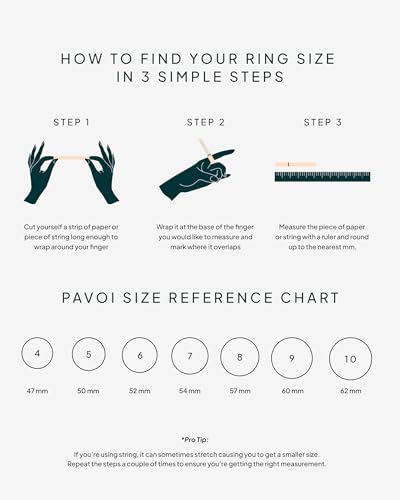 HOW TO FIND YOUR RING SIZE IN 3 SIMPLE STEPS

STEP 1

Cut yourself a strip of paper or piece of string long enough to wrap around your finger

STEP 2

Wrap it at the base of the finger you would like to measure and mark where it overlaps

STEP 3

Measure the piece of paper or string with a ruler and round up to the nearest mm.

PAVOI SIZE REFERENCE CHART

4
47 mm

5
50 mm

6
52 mm

7
54 mm

8
57 mm

9
60 mm

10
62 mm

*Pro Tip:

If you're using string, it can sometimes stretch causing you to get a smaller size. Repeat the steps a couple of times to ensure you're getting the right measurement.