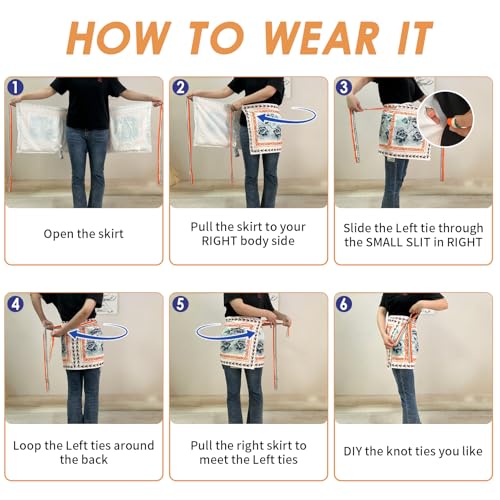 HOW TO WEAR IT

1

Open the skirt

2

Pull the skirt to your RIGHT body side

3

Slide the Left tie through the SMALL SLIT in RIGHT

4

Loop the Left ties around the back

5

Pull the right skirt to meet the Left ties

6

DIY the knot ties you like