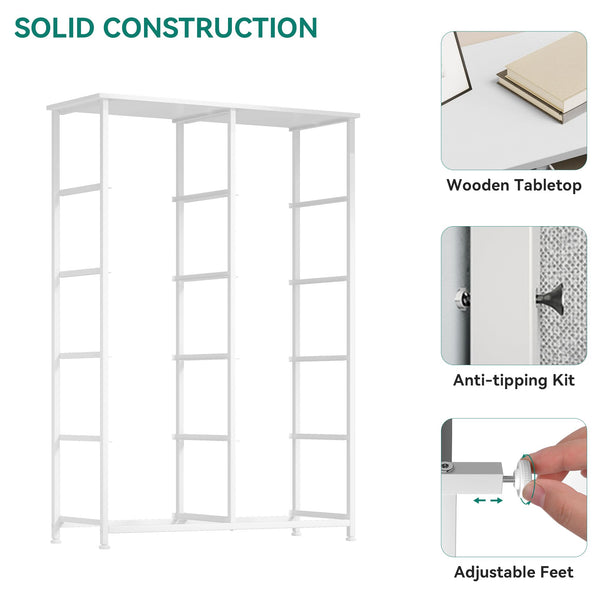 SOLID CONSTRUCTION

Wooden Tabletop

Anti-tipping Kit

Adjustable Feet